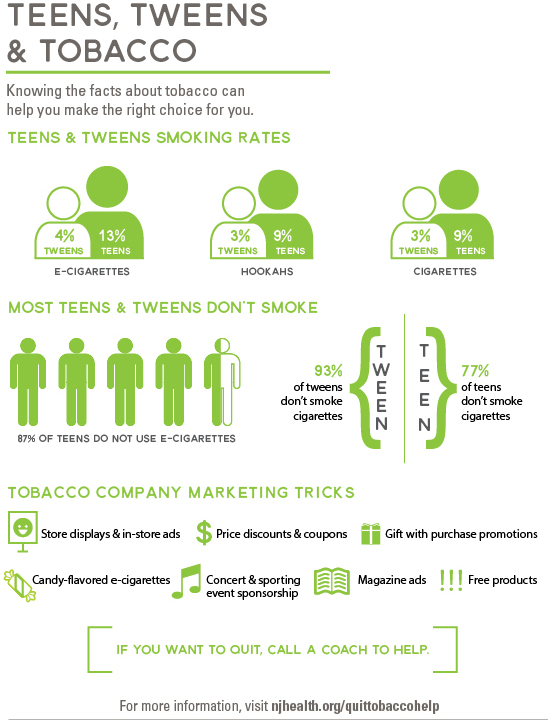 TEENS, TWEENS & TOBACCO

Knowing the facts about tobacco can help you make the right choice for you.

TEENS & TWEENS SMOKING RATES

4% TWEENS 13% TEENS
E-CIGARETTES

3% TWEENS 9% TEENS
HOOKAHS

3% TWEENS 9% TEENS
CIGARETTES

MOST TEENS & TWEENS DON'T SMOKE

87% OF TEENS DO NOT USE E-CIGARETTES

93% of tweens don't smoke cigarettes

TWEEN

TEEN

77% of teens don't smoke cigarettes

TOBACCO COMPANY MARKETING TRICKS

Store displays & in-store ads

$ Price discounts & coupons

Gift with purchase promotions

Candy-flavored e-cigarettes

Concert & sporting event sponsorship

Magazine ads

!!! Free products

IF YOU WANT TO QUIT, CALL A COACH TO HELP.

For more information, visit njhealth.org/quittobaccohelp